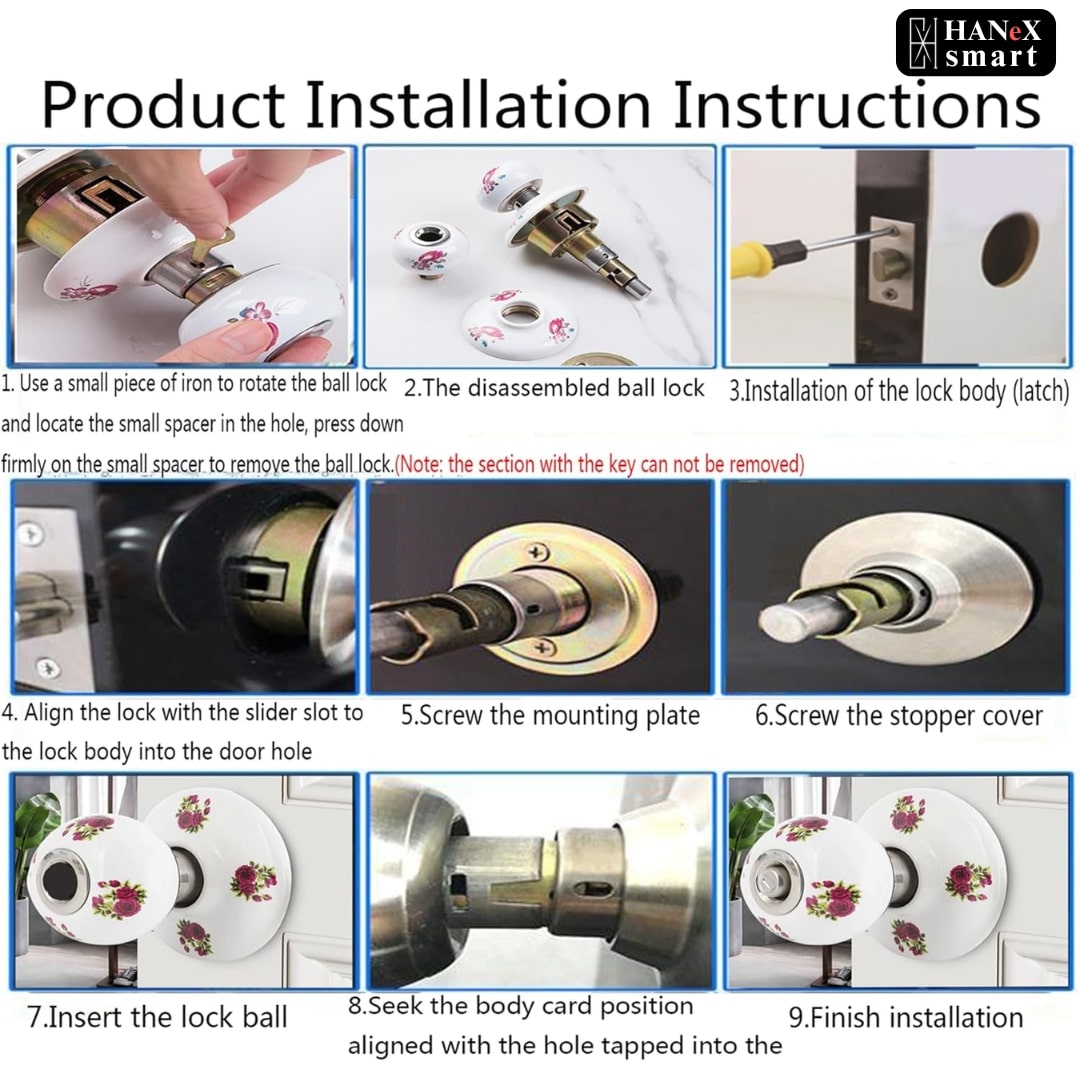 HANeX smart

Product Installation Instructions

1. Use a small piece of iron to rotate the ball lock and locate the small spacer in the hole, press down firmly on the small spacer to remove the ball lock.(Note: the section with the key can not be removed)

2.The disassembled ball lock

3.Installation of the lock body (latch)

4. Align the lock with the slider slot to the lock body into the door hole

5.Screw the mounting plate

6.Screw the stopper cover

7.Insert the lock ball

8.Seek the body card position aligned with the hole tapped into the

9.Finish installation